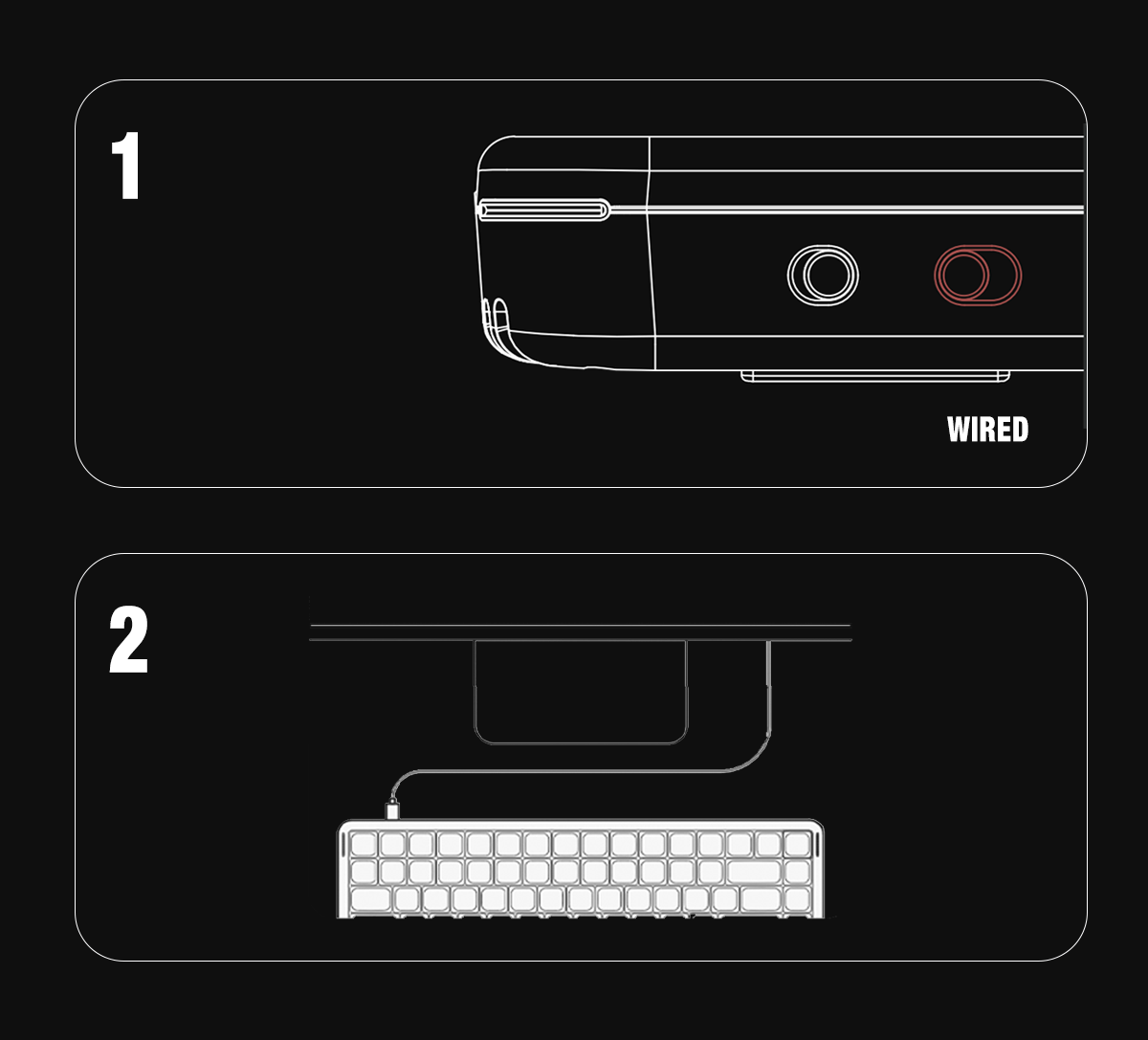 1

WIRED

2